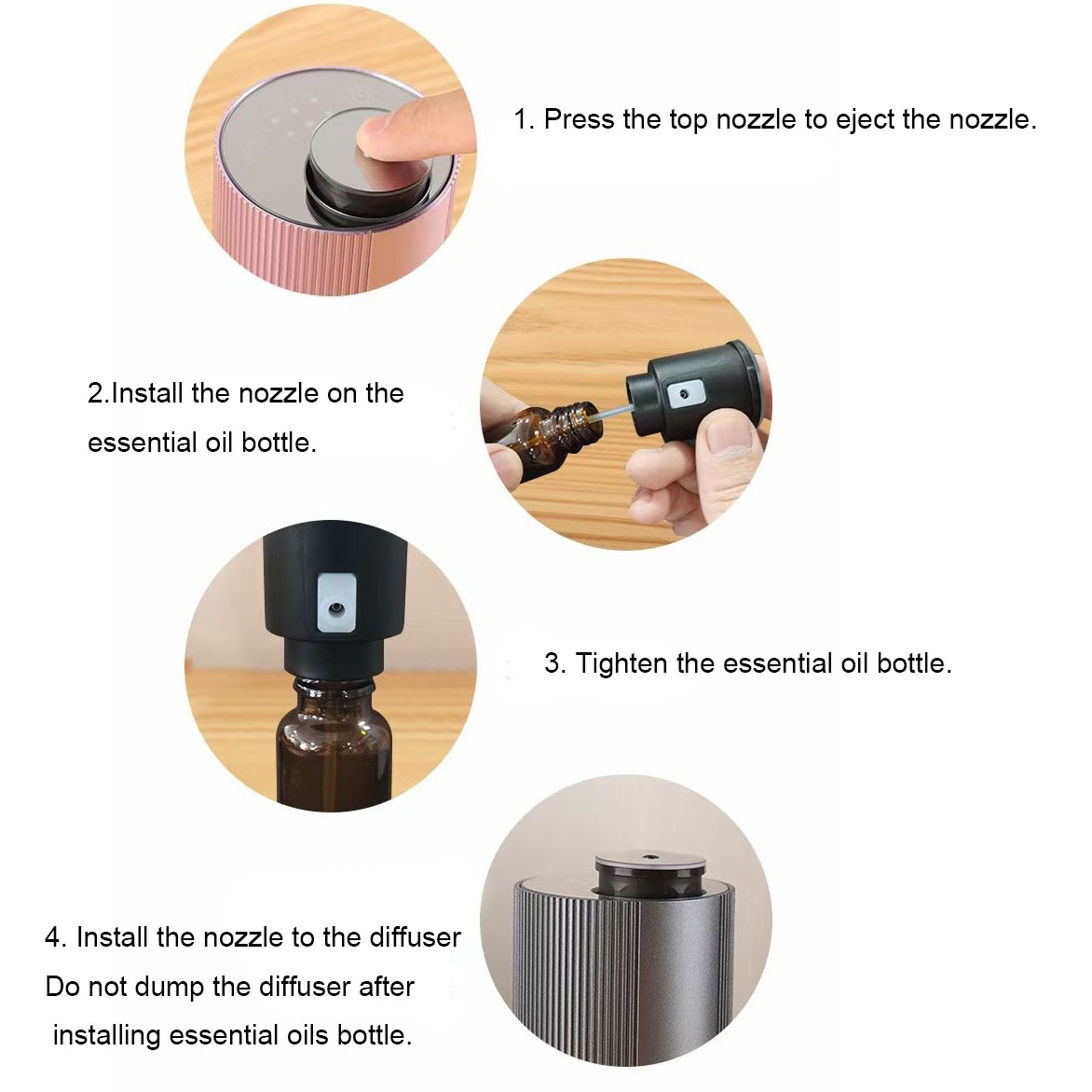 1. Press the top nozzle to eject the nozzle.

2.Install the nozzle on the essential oil bottle.

3. Tighten the essential oil bottle.

4. Install the nozzle to the diffuser
Do not dump the diffuser after installing essential oils bottle.